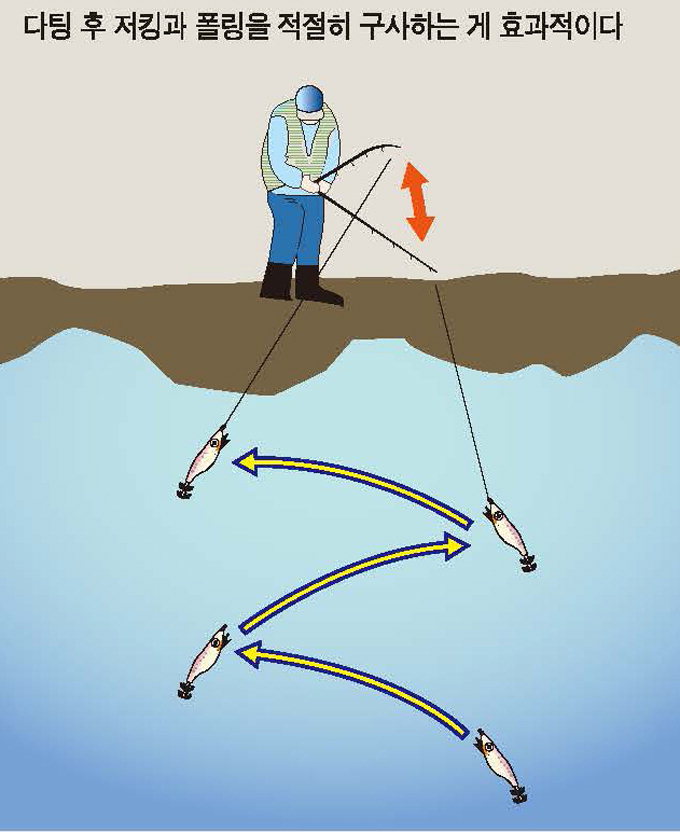 다팅 후 저킹과 폴링을 적절히 구사하는 게 효과적이다