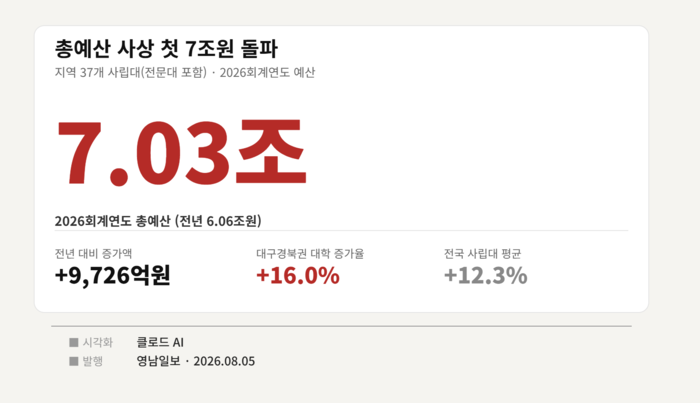 총예산 사상 첫 7조원 돌파
지역 37개 사립대(전문대 포함) · 2026회계연도 예산

7.03조

2026회계연도 총예산 (전년 6.06조원)

전년 대비 증가액
+9,726억원

대구경북권 대학 증가율
+16.0%

전국 사립대 평균
+12.3%

■ 시각화 클로드 AI
■ 발행 영남일보 · 2026.08.05