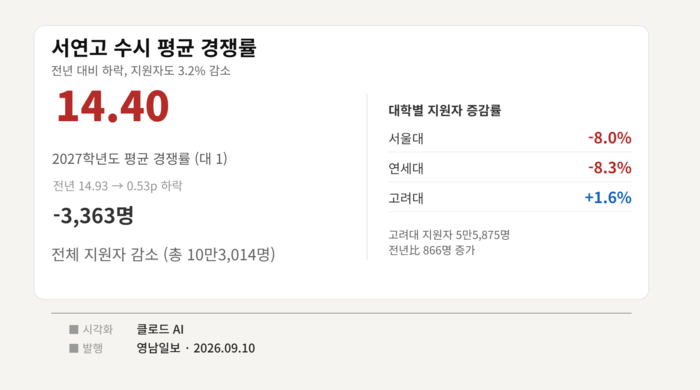 서연고 수시 평균 경쟁률

전년 대비 하락, 지원자도 3.2% 감소

14.40

2027학년도 평균 경쟁률 (대 1)

전년 14.93 → 0.53p 하락

-3,363명

전체 지원자 감소 (총 10만3,014명)

대학별 지원자 증감률

| 서울대 | -8.0% |
|---|---|
| 연세대 | -8.3% |
| 고려대 | +1.6% |

고려대 지원자 5만5,875명
전년比 866명 증가

■ 시각화 클로드 AI
■ 발행 영남일보 · 2026.09.10